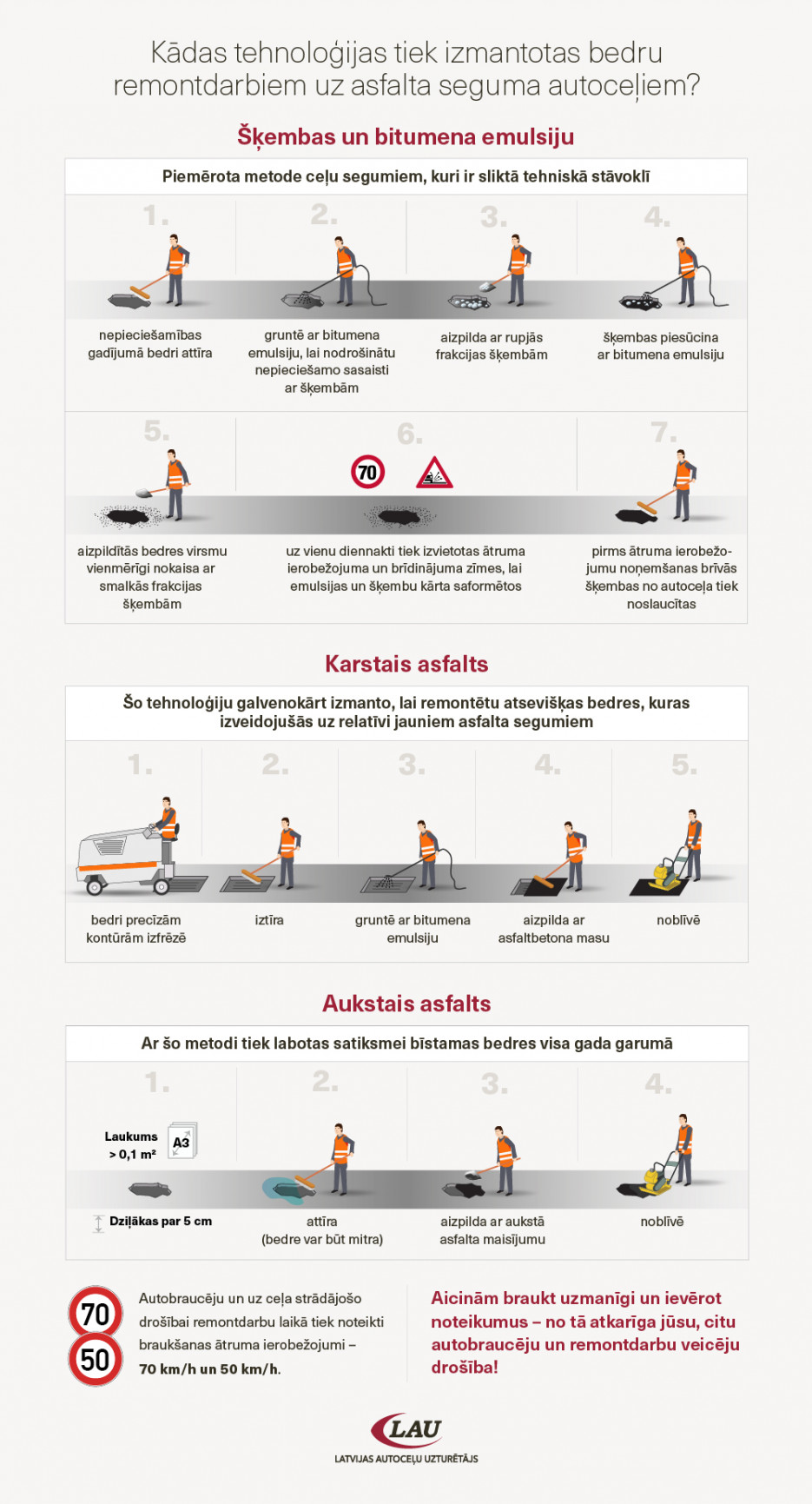 Kādas tehnoloģijas tiek izmantotas bedru remontdarbiem uz asfalta seguma autoceļiem?

Šķembas un bitumena emulsiju

Piemērota metode ceļu segumiem, kuri ir sliktā tehniskā stāvoklī

1.
nepieciešamības gadījumā bedri attīra

2.
gruntē ar bitumena emulsiju, lai nodrošinātu nepieciešamo sasaisti ar šķembām

3.
aizpilda ar rupjās frakcijas šķembām

4.
šķembas piesūcina ar bitumena emulsiju

5.
aizpildītās bedres virsmu vienmērīgi nokaisa ar smalkās frakcijas šķembām

6.
70
uz vienu diennakti tiek izvietotas ātruma ierobežojuma un brīdinājuma zīmes, lai emulsijas un šķembu kārta saformētos

7.
pirms ātruma ierobežojumu noņemšanas brīvās šķembas no autoceļa tiek noslaucītas

Karstais asfalts

Šo tehnoloģiju galvenokārt izmanto, lai remontētu atsevišķas bedres, kuras izveidojušās uz relatīvi jauniem asfalta segumiem

1.
bedri precīzām kontūrām izfrēzē

2.
iztīra

3.
gruntē ar bitumena emulsiju

4.
aizpilda ar asfaltbetona masu

5.
noblīvē

Aukstais asfalts

Ar šo metodi tiek labotas satiksmei bīstamas bedres visa gada garumā

1.
Laukums > 0,1 m²
A3
Dziļākas par 5 cm

2.
attīra (bedre var būt mitra)

3.
aizpilda ar aukstā asfalta maisījumu

4.
noblīvē

70
50
Autobraucēju un uz ceļa strādājošo drošībai remontdarbu laikā tiek noteikti braukšanas ātruma ierobežojumi – 70 km/h un 50 km/h.

Aicinām braukt uzmanīgi un ievērot noteikumus – no tā atkarīga jūsu, citu autobraucēju un remontdarbu veicēju drošība!

LAU
LATVIJAS AUTOCEĻU UZTURĒTĀJS