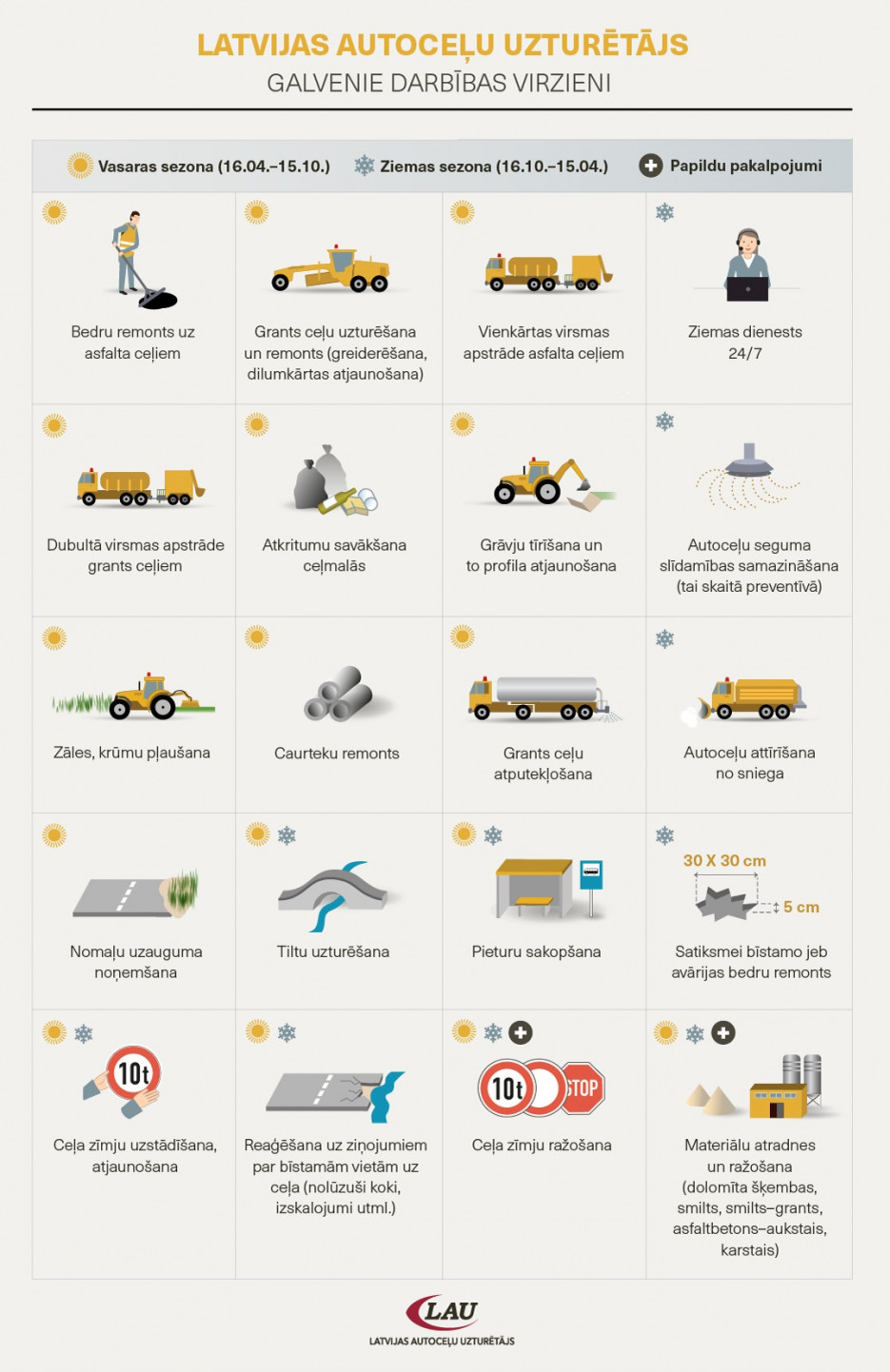 LATVIJAS AUTOCEĻU UZTURĒTĀJS
GALVENIE DARBĪBAS VIRZIENI

Vasaras sezona (16.04.–15.10.) Ziemas sezona (16.10.–15.04.) Papildu pakalpojumi

Bedru remonts uz asfalta ceļiem

Grants ceļu uzturēšana un remonts (greiderēšana, dilumkārtas atjaunošana)

Vienkārtas virsmas apstrāde asfalta ceļiem

Ziemas dienests 24/7

Dubultā virsmas apstrāde grants ceļiem

Atkritumu savākšana ceļmalās

Grāvju tīrīšana un to profila atjaunošana

Autoceļu seguma slīdamības samazināšana (tai skaitā preventīvā)

Zāles, krūmu pļaušana

Caurteku remonts

Grants ceļu atputekļošana

Autoceļu attīrīšana no sniega

Nomaļu uzauguma noņemšana

Tiltu uzturēšana

Pieturu sakopšana

30 X 30 cm
5 cm
Satiksmei bīstamo jeb avārijas bedru remonts

10t
Ceļa zīmju uzstādīšana, atjaunošana

Reaģēšana uz ziņojumiem par bīstamām vietām uz ceļa (nolūzuši koki, izskalojumi utml.)

10t STOP
Ceļa zīmju ražošana

Materiālu atradnes un ražošana (dolomīta šķembas, smilts, smilts–grants, asfaltbetons–aukstais, karstais)

LAU
LATVIJAS AUTOCEĻU UZTURĒTĀJS